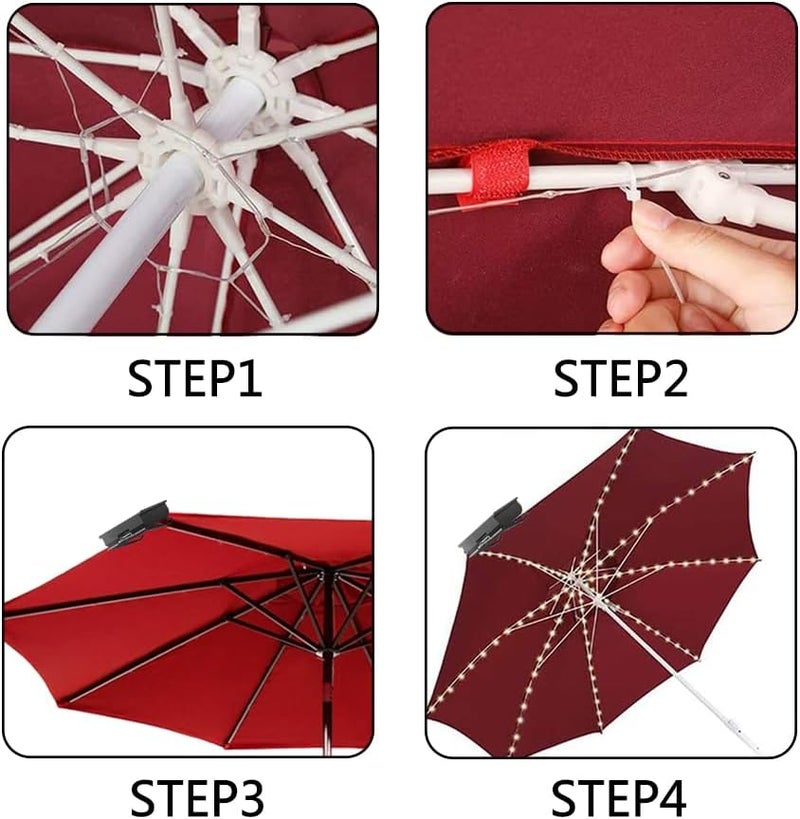 STEP1

STEP2

STEP3

STEP4